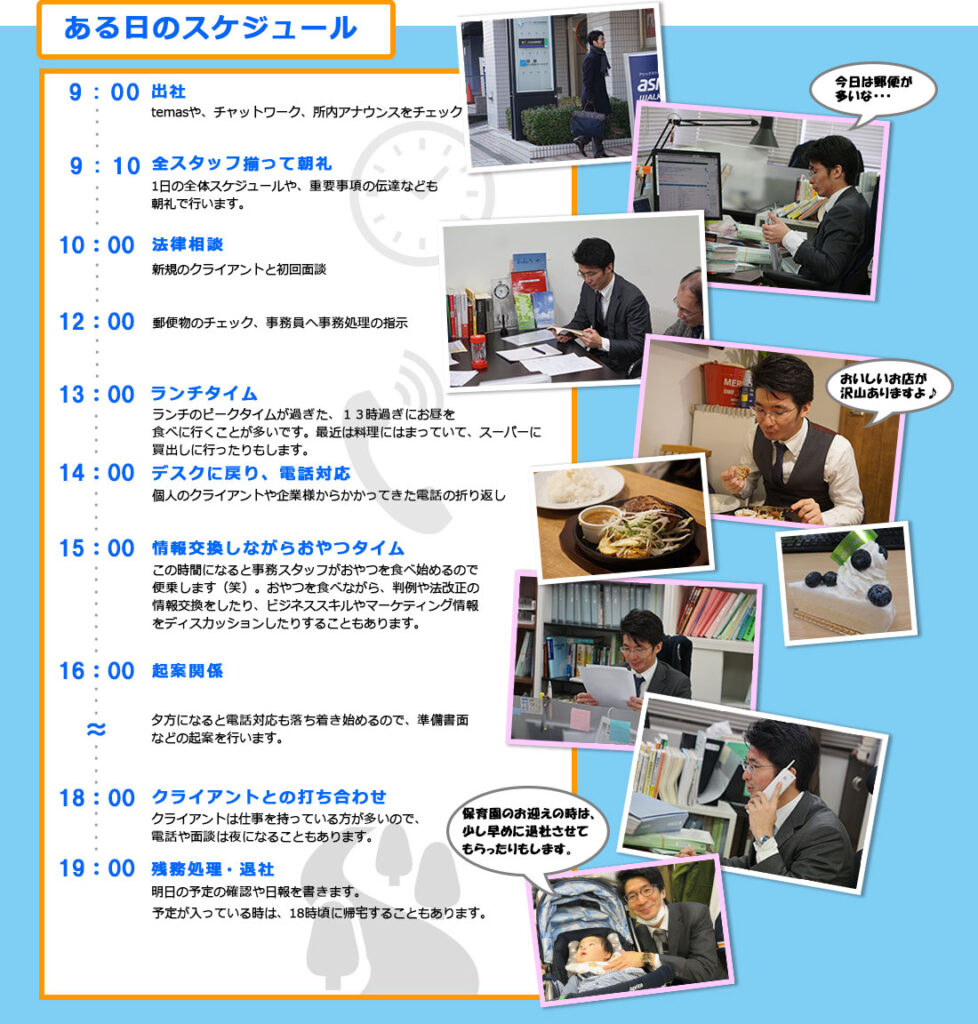 ある日のスケジュール

9：00 出社
temasや、チャットワーク、所内アナウンスをチェック

9：10 全スタッフ揃って朝礼
1日の全体スケジュールや、重要事項の伝達なども朝礼で行います。

10：00 法律相談
新規のクライアントと初回面談

12：00 郵便物のチェック、事務員へ事務処理の指示

13：00 ランチタイム
ランチのピークタイムが過ぎた、１３時過ぎにお昼を食べに行くことが多いです。最近は料理にはまっていて、スーパーに買出しに行ったりもします。

14：00 デスクに戻り、電話対応
個人のクライアントや企業様からかかってきた電話の折り返し

15：00 情報交換しながらおやつタイム
この時間になると事務スタッフがおやつを食べ始めるので便乗します（笑）。おやつを食べながら、判例や法改正の情報交換をしたり、ビジネススキルやマーケティング情報をディスカッションしたりすることもあります。

16：00 起案関係
≈
夕方になると電話対応も落ち着き始めるので、準備書面などの起案を行います。

18：00 クライアントとの打ち合わせ
クライアントは仕事を持っている方が多いので、電話や面談は夜になることもあります。

19：00 残務処理・退社
明日の予定の確認や日報を書きます。
予定が入っている時は、18時頃に帰宅することもあります。

今日は郵便が多いな・・・

おいしいお店が沢山ありますよ♪

保育園のお迎えの時は、少し早めに退社させてもらったりもします。